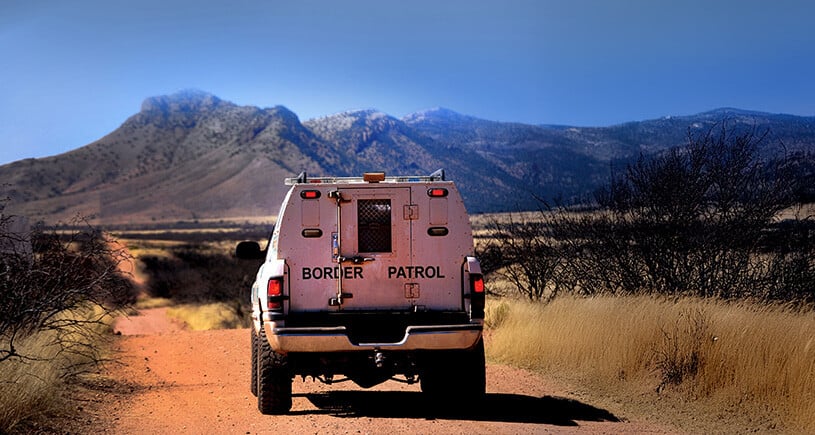 BORDER PATROL