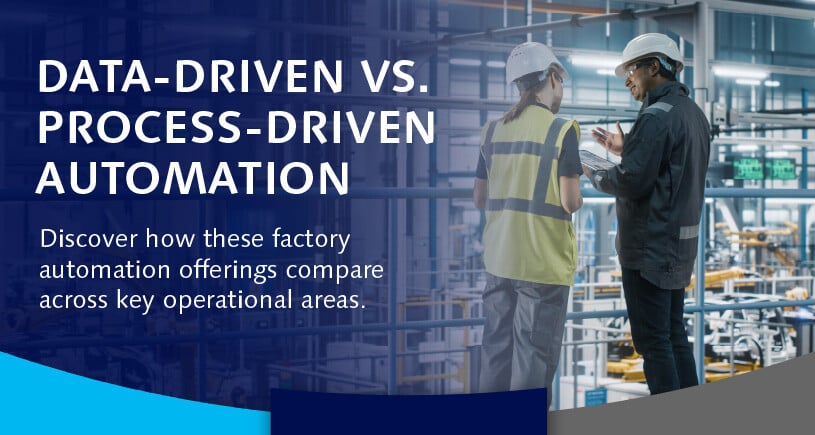 DATA-DRIVEN VS. PROCESS-DRIVEN AUTOMATION

Discover how these factory automation offerings compare across key operational areas.